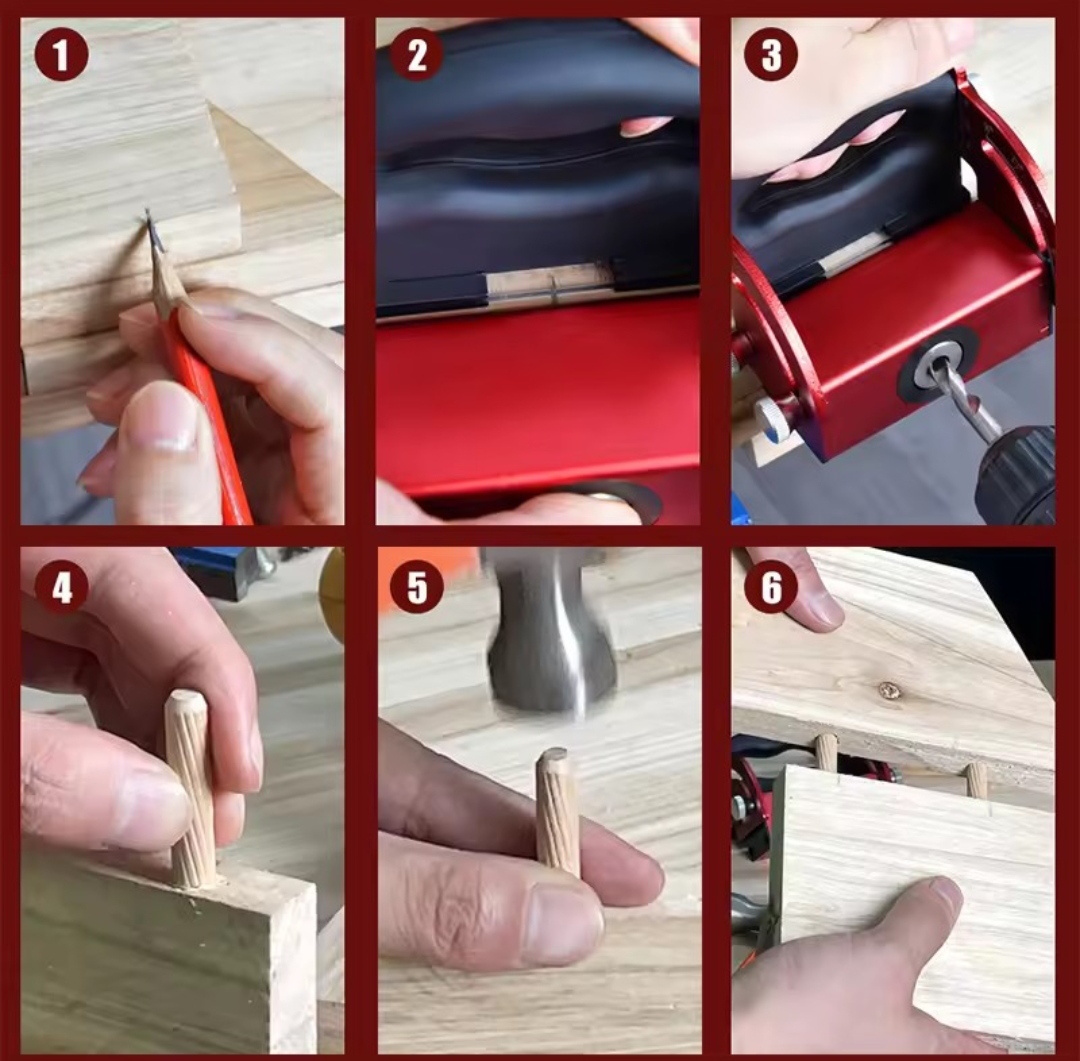 1
2
3
4
5
6