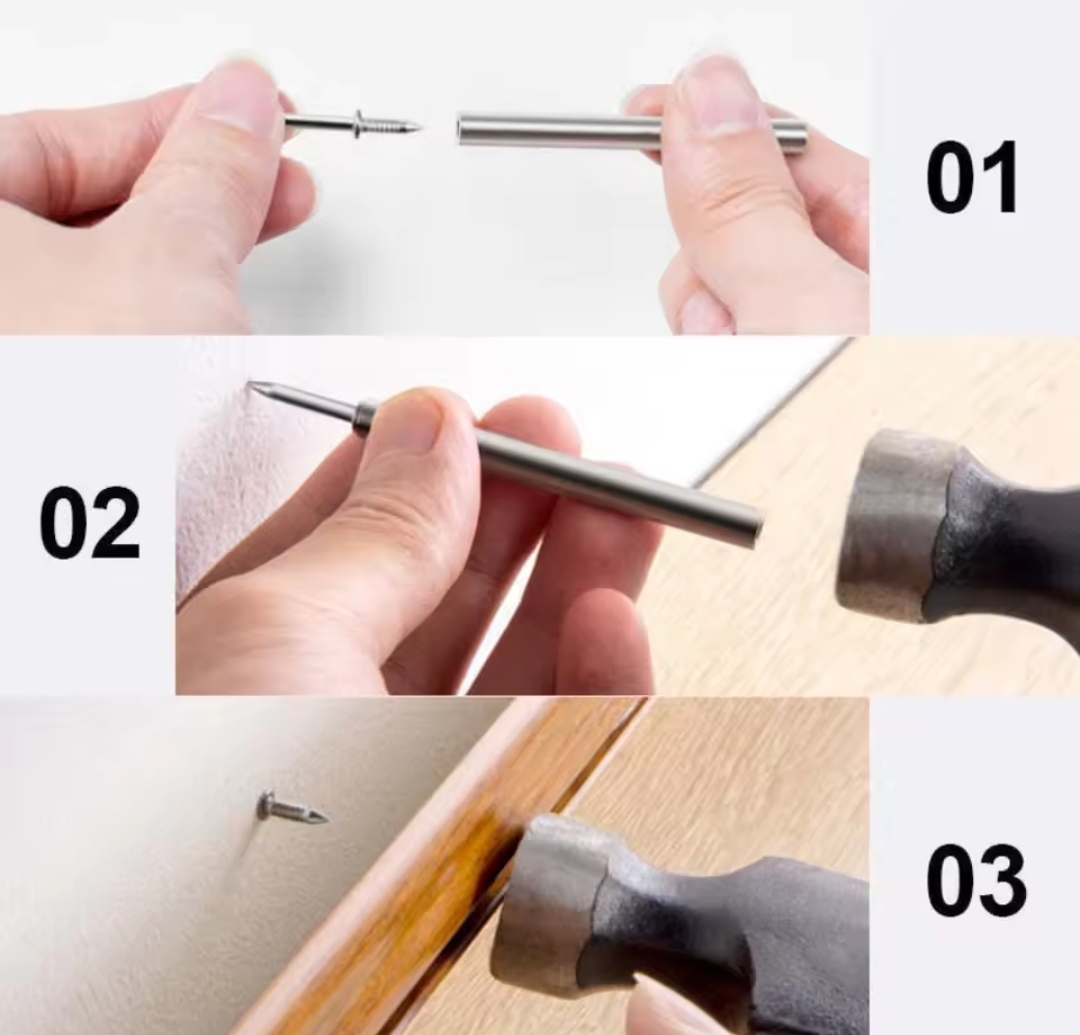 01

02

03